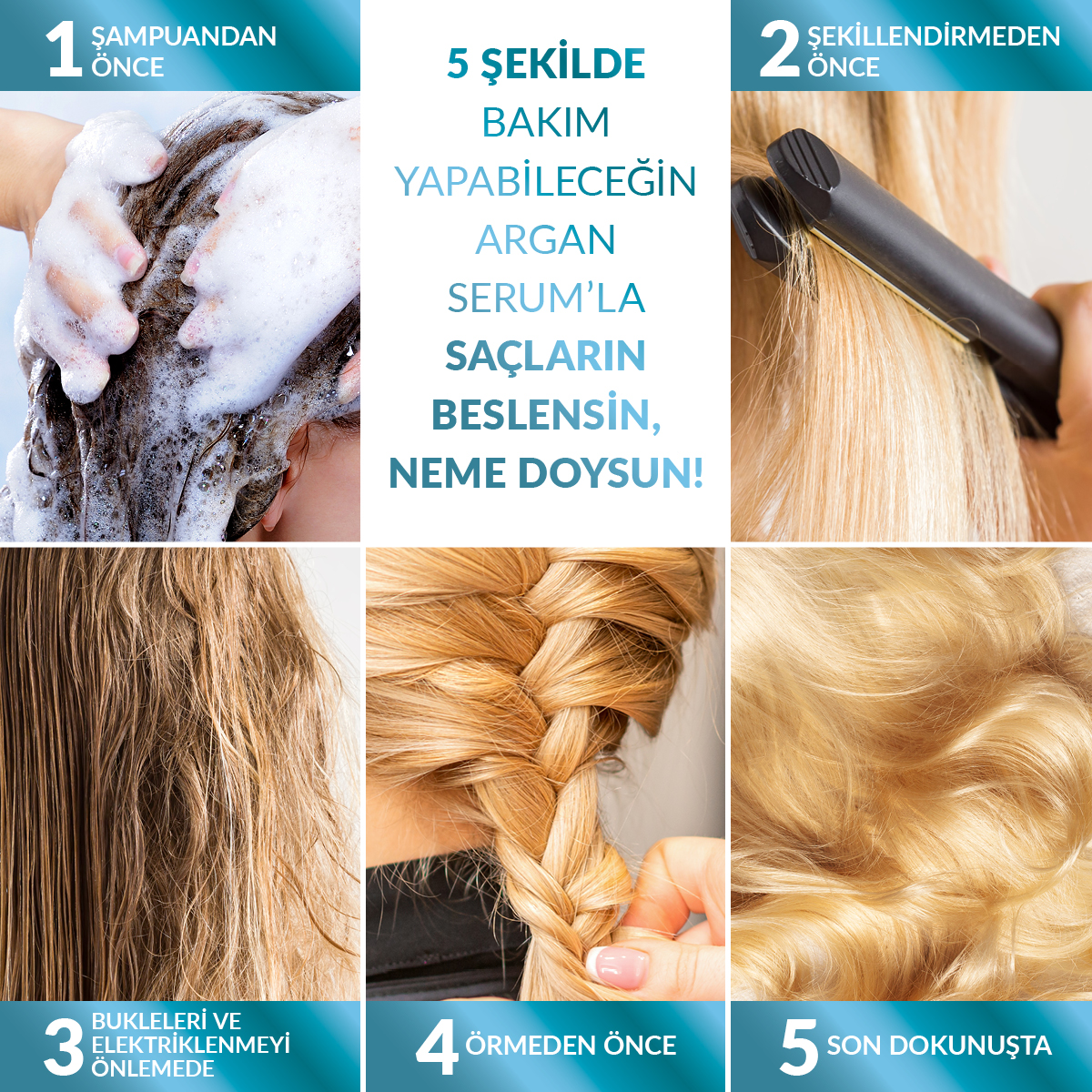 1 ŞAMPUANDAN ÖNCE

5 ŞEKİLDE BAKIM YAPABİLECEĞİN ARGAN SERUM'LA SAÇLARIN BESLENSİN, NEME DOYSUN!

2 ŞEKİLLENDİRMEDEN ÖNCE

3 BUKLELERİ VE ELEKTRİKLENMEYİ ÖNLEMEDE

4 ÖRMEDEN ÖNCE

5 SON DOKUNUŞTA